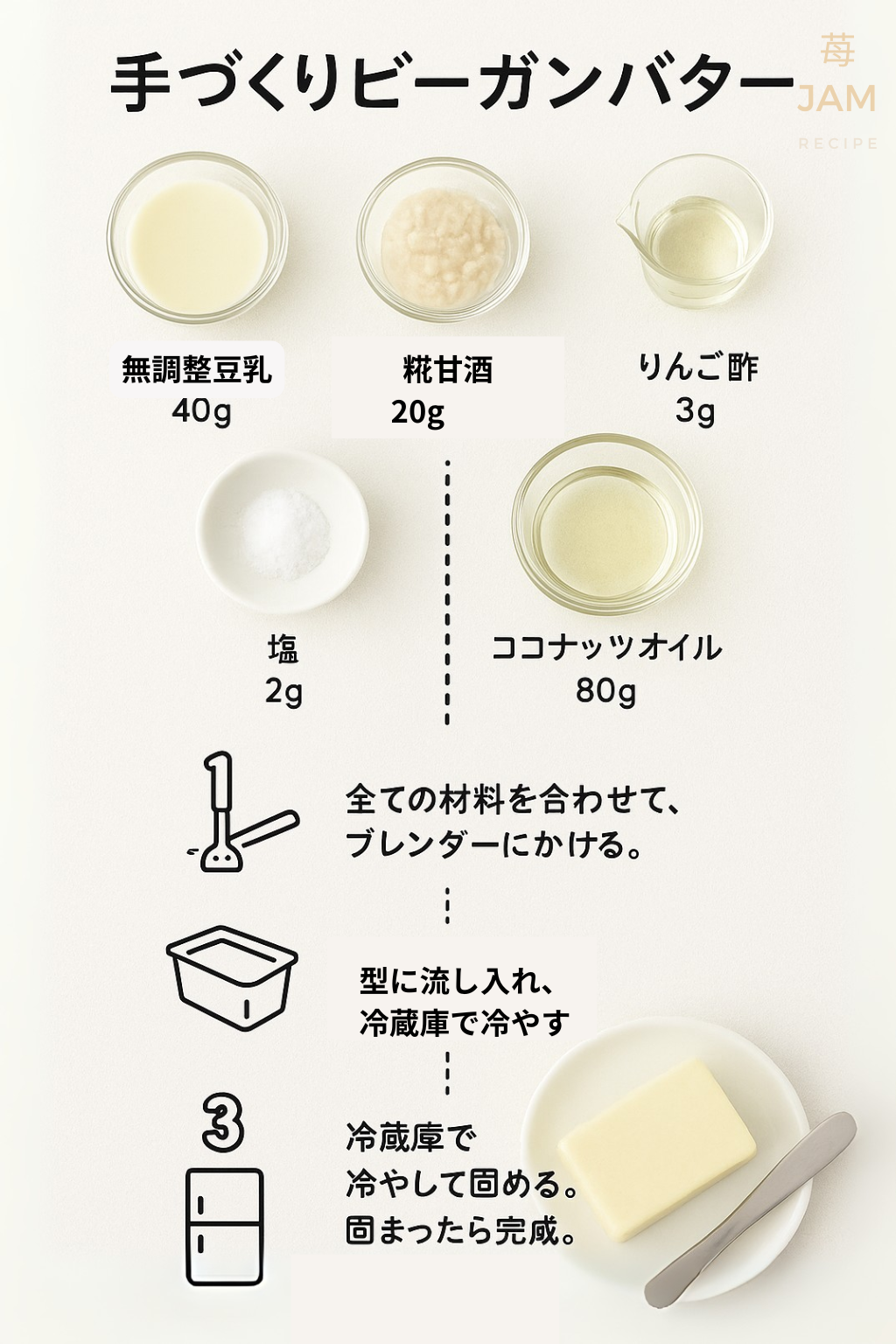 手づくりビーガンバター

苺
JAM
RECIPE

無調整豆乳
40g

糀甘酒
20g

りんご酢
3g

塩
2g

ココナッツオイル
80g

1

全ての材料を合わせて、
ブレンダーにかける。

型に流し入れ、
冷蔵庫で冷やす

3

冷蔵庫で
冷やして固める。
固まったら完成。